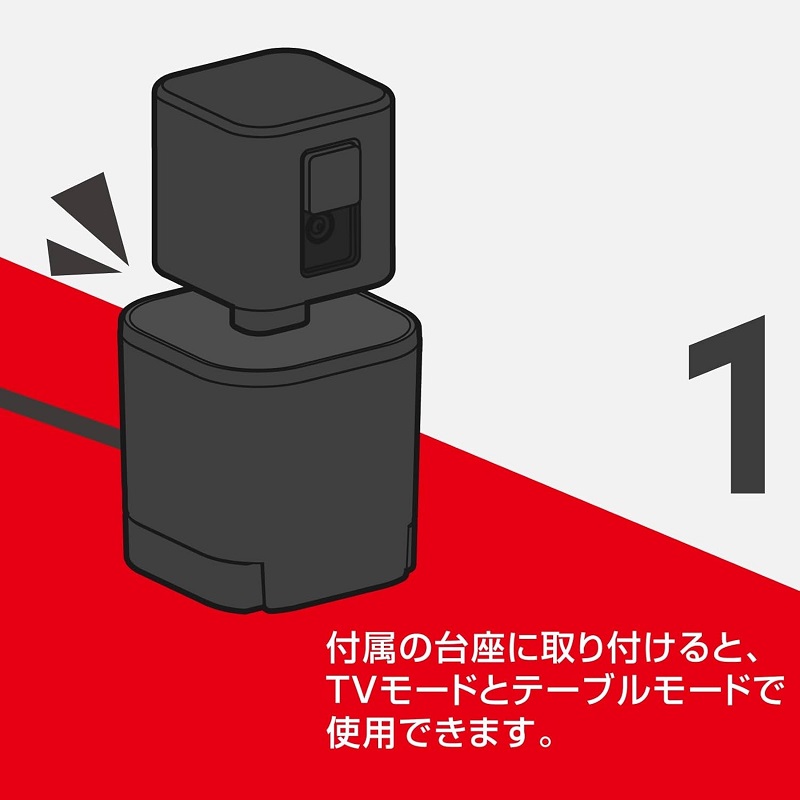 1

付属の台座に取り付けると、TVモードとテーブルモードで使用できます。